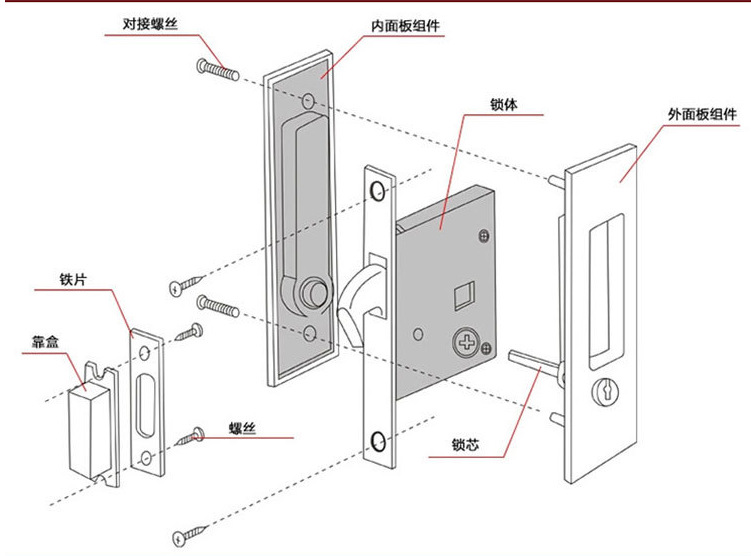 对接螺丝
内面板组件
锁体
外面板组件
铁片
靠盒
螺丝
锁芯